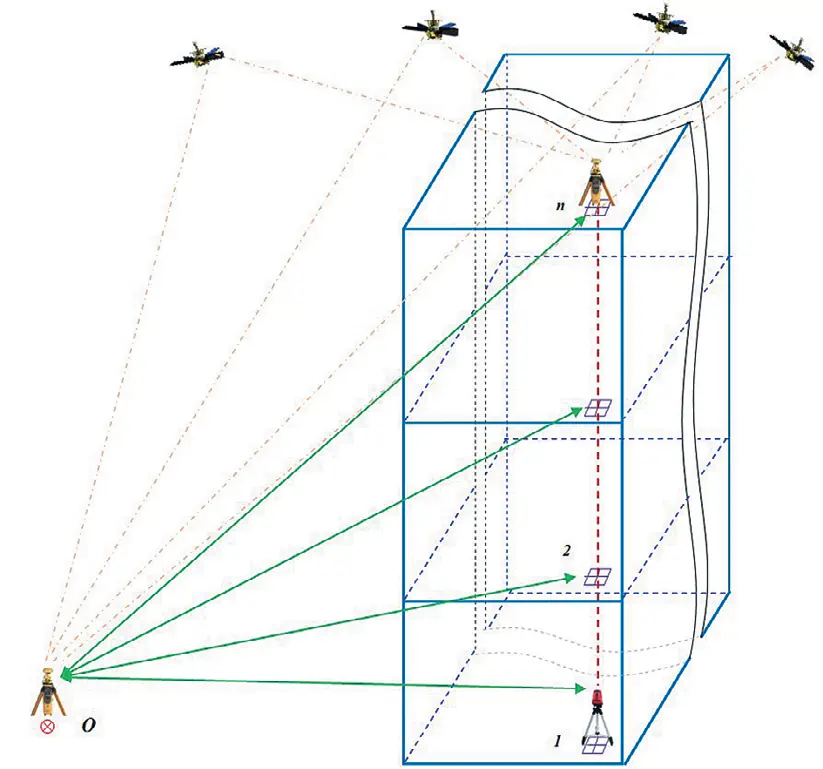 n

2

O

1